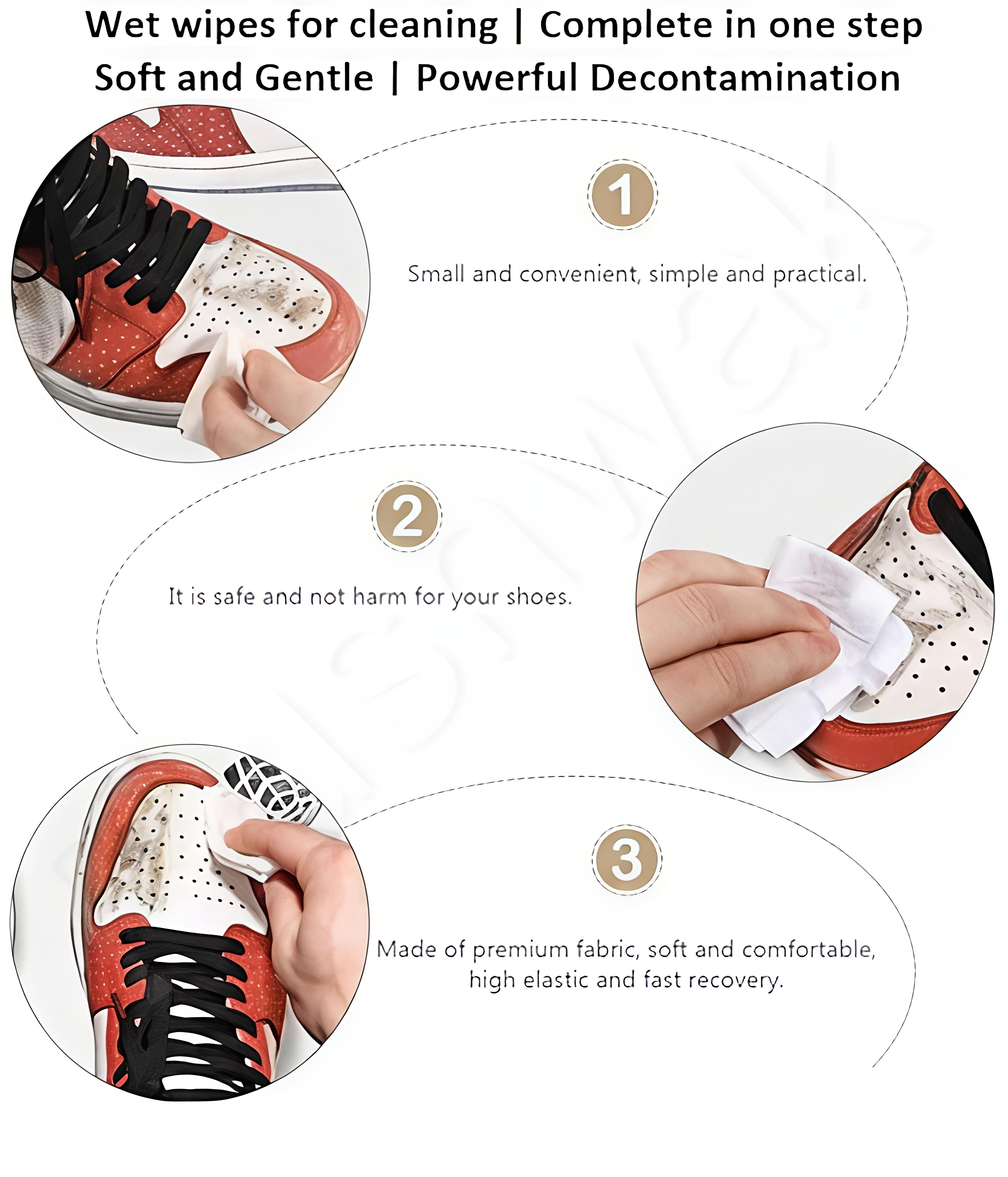 Wet wipes for cleaning | Complete in one step
Soft and Gentle | Powerful Decontamination

1

Small and convenient, simple and practical.

2

It is safe and not harm for your shoes.

3

Made of premium fabric, soft and comfortable, high elastic and fast recovery.